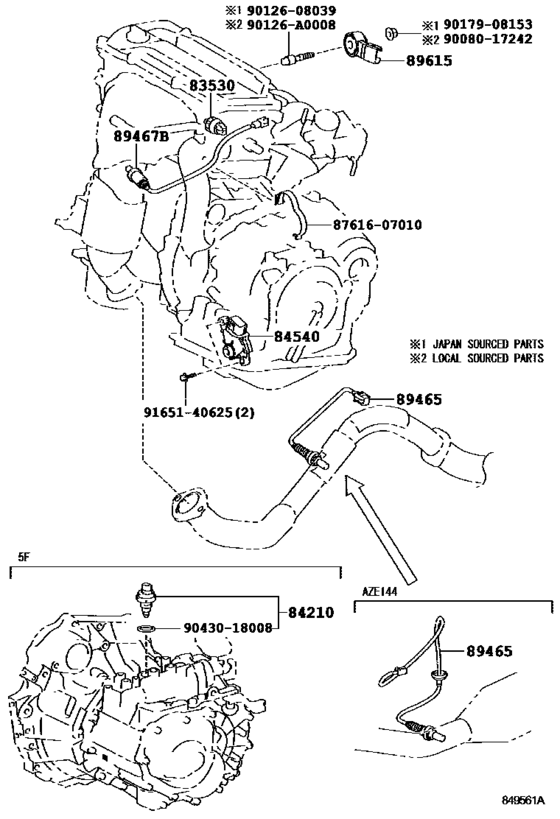 ※1 90126-08039
※2 90126-A0008
※1 90179-08153
※2 90080-17242
89615
83530
89467B
87616-07010
84540
※1 JAPAN SOURCED PARTS
※2 LOCAL SOURCED PARTS
91651-40625(2)
89465
5F
84210
90430-18008
AZE144
89465
849561A