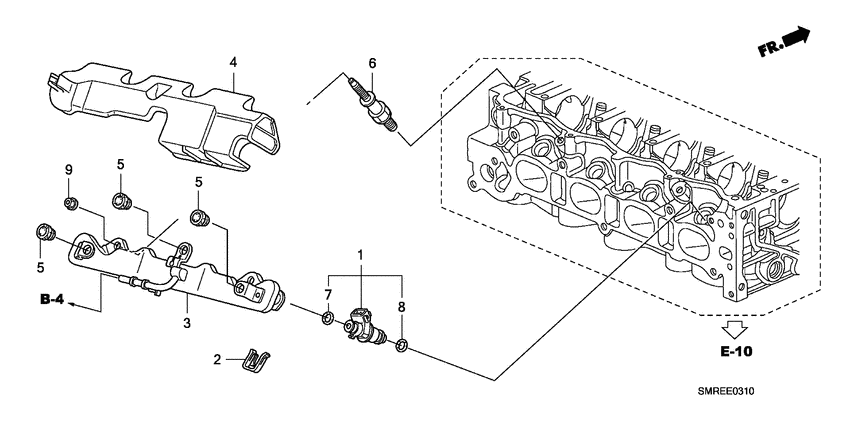 FR.

4

6

9

5

5

5

1

7

8

B-4

3

2

E-10

SMREE0310