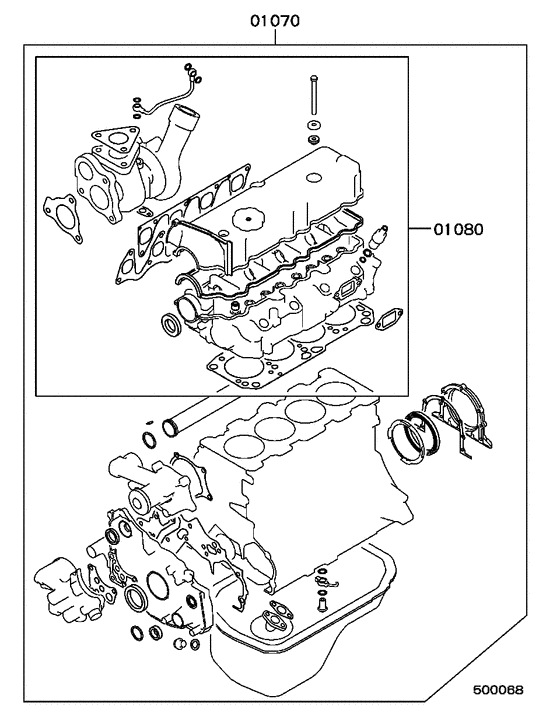 01070

01080

500068