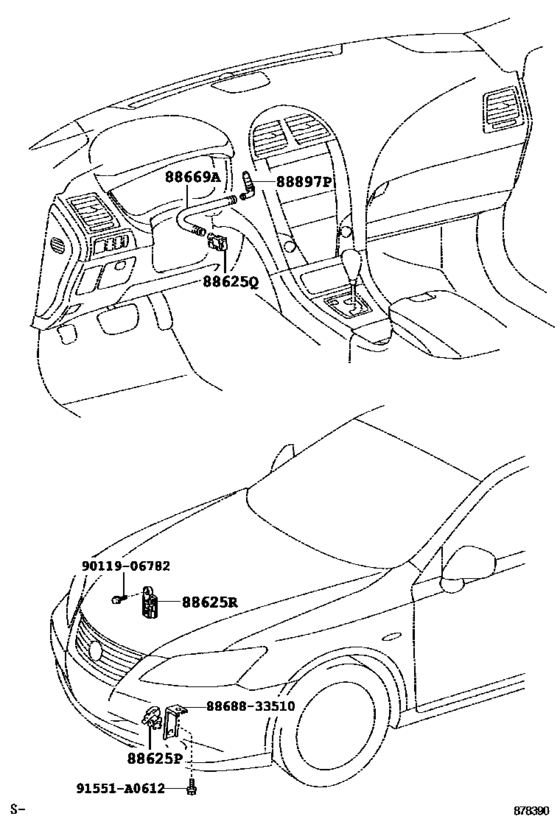 88669A
88897P
88625Q
90119-06782
88625R
88688-33510
88625P
91551-A0612
S-
878390