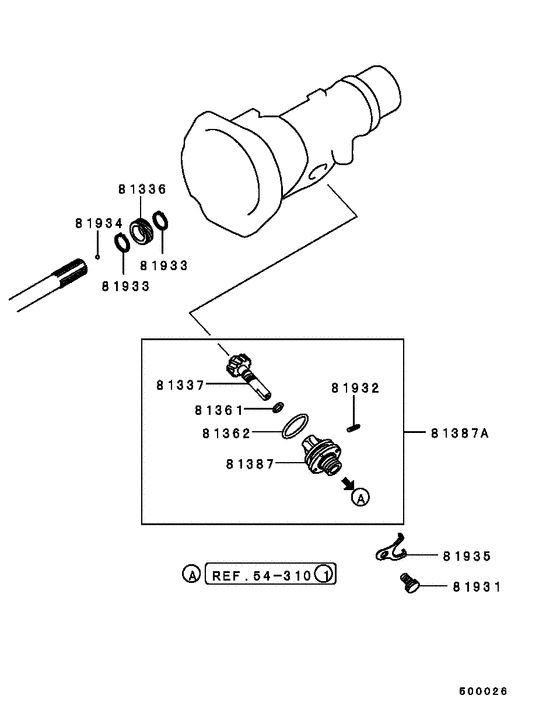 81336
81934
81933
81933
81337
81932
81361
81362
81387A
81387
A
81935
A REF.54-310 1
81931
600026