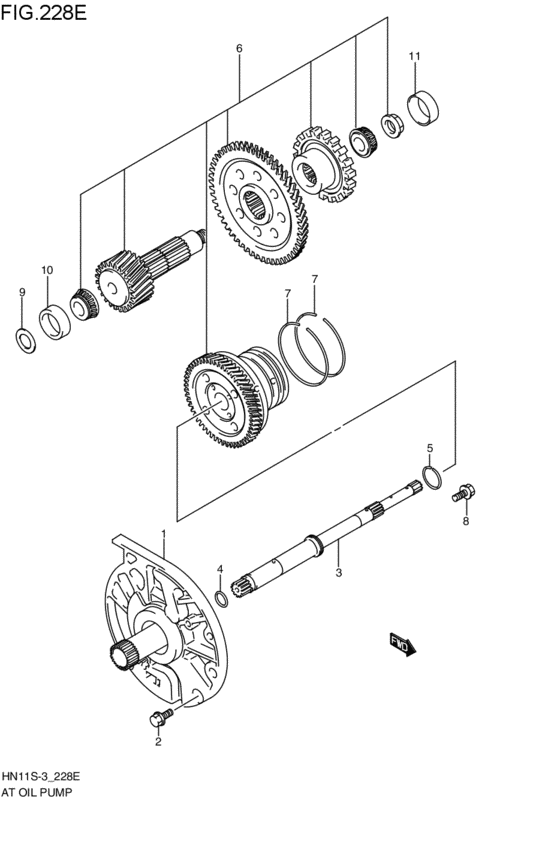 FIG.228E

6
11
10
9
7
7
5
8
1
4
3
FWD
2

HN11S-3_228E
AT OIL PUMP