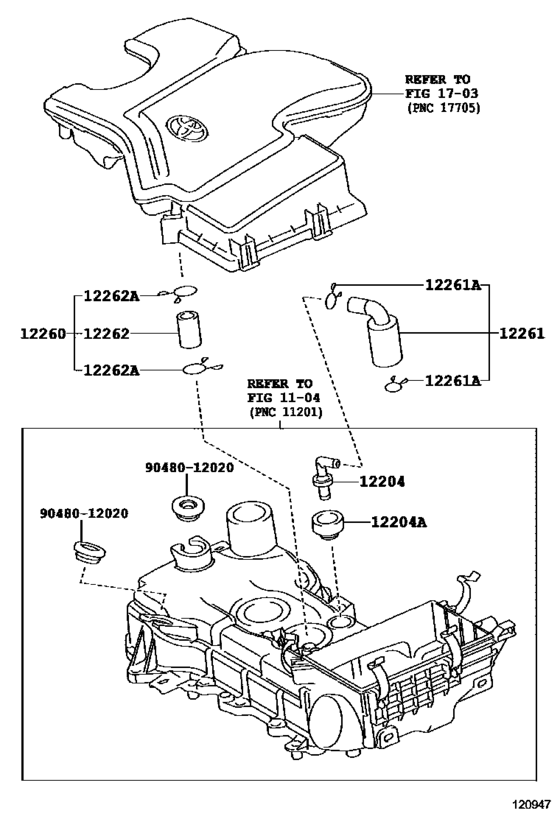 REFER TO
FIG 17-03
(PNC 17705)

12262A
12260
12262
12262A

12261A
12261
12261A

REFER TO
FIG 11-04
(PNC 11201)

90480-12020
90480-12020
12204
12204A

120947