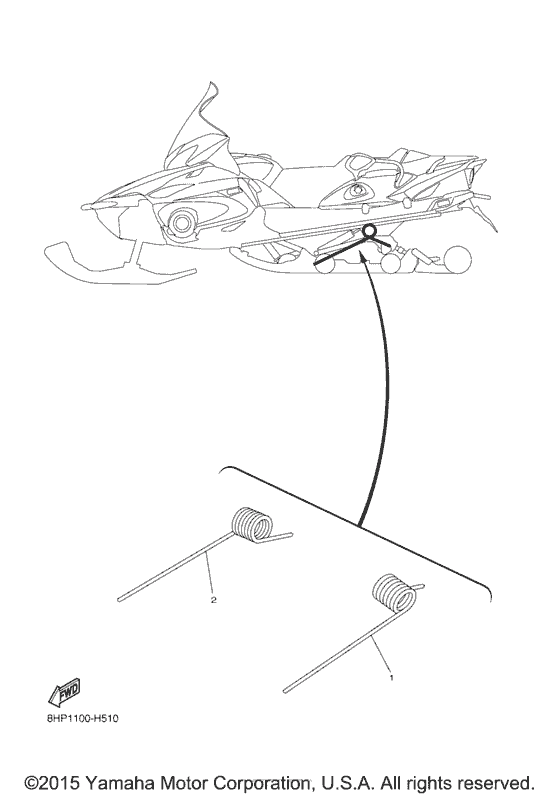 2

1

FWD

8HP1100-H510

©2015 Yamaha Motor Corporation, U.S.A. All rights reserved.