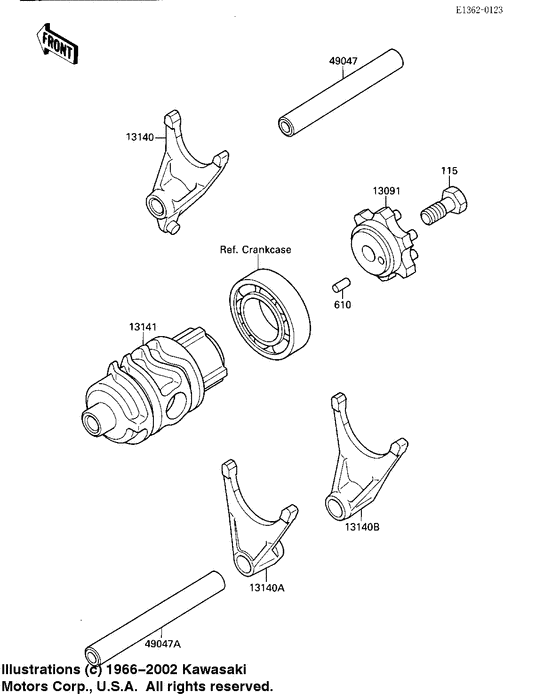 E1362-0123

FRONT

49047

13140

115

13091

Ref. Crankcase

610

13141

13140B

13140A

49047A

Illustrations (c) 1966–2002 Kawasaki Motors Corp., U.S.A. All rights reserved.