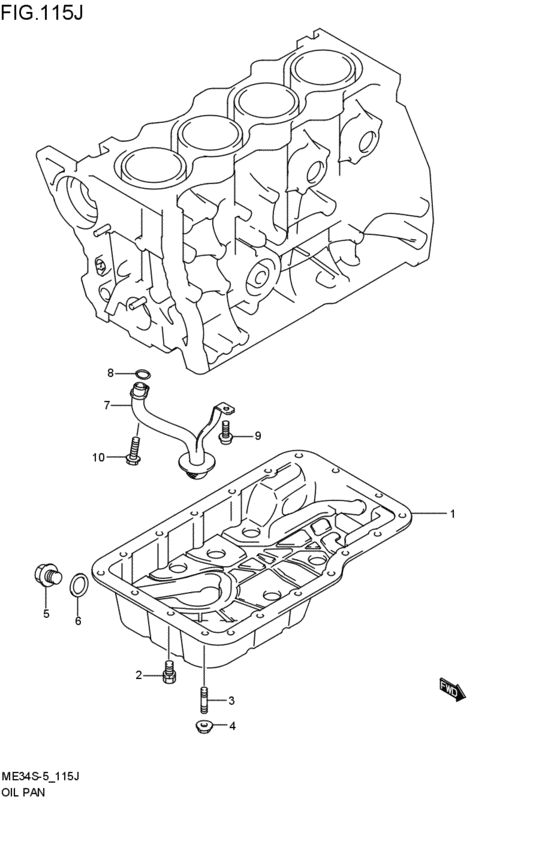 FIG.115J

8
7
9
10
1
5
6
2
3
4
FWD

ME34S-5_115J
OIL PAN