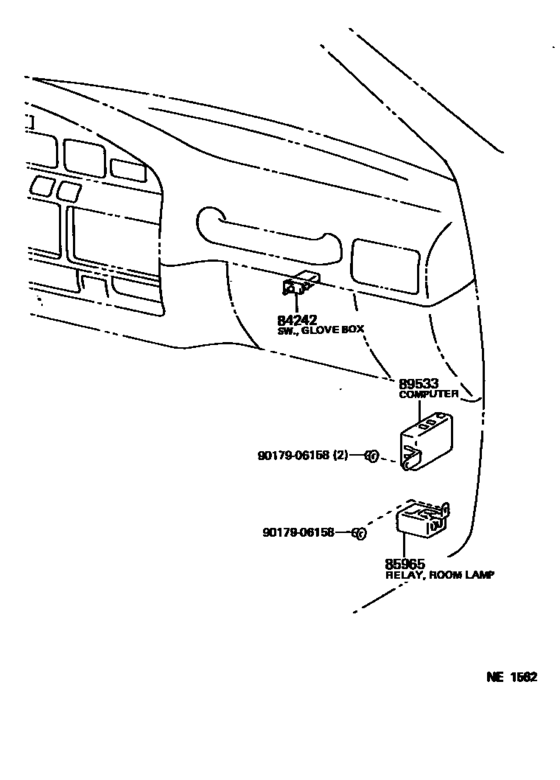 84242
SW., GLOVE BOX

89533
COMPUTER

90179-06158 (2)

90179-06158

85965
RELAY, ROOM LAMP

NE 1582