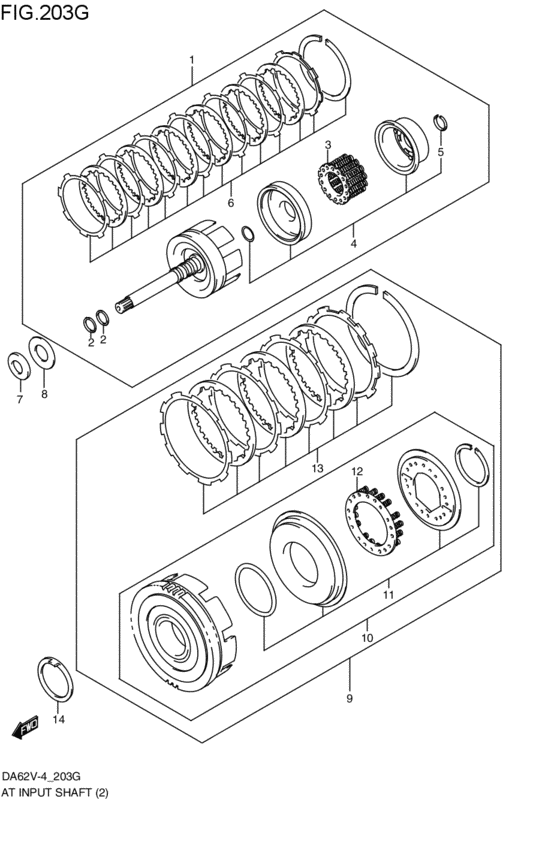 FIG.203G

1

3

5

6

4

2 2

7 8

13

12

11

10

9

14

FWD

DA62V-4_203G
AT INPUT SHAFT (2)