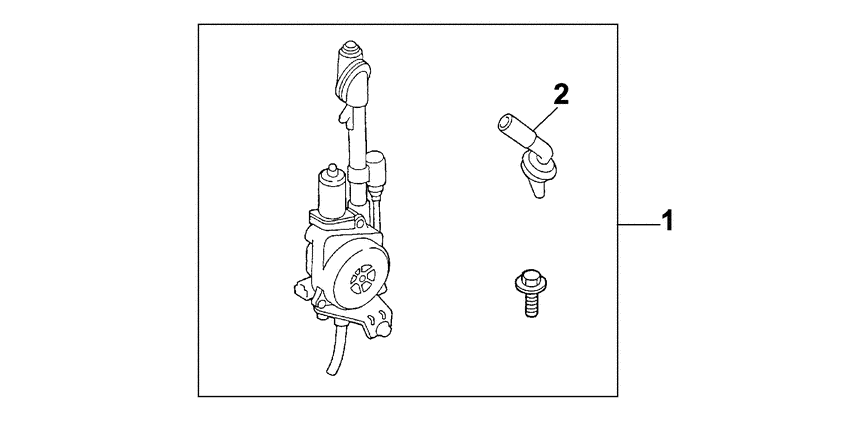 2

1