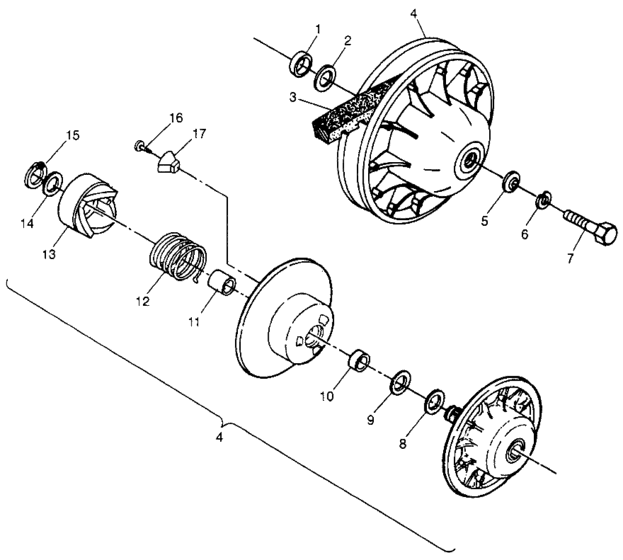 1
2
4
3
16
17
15
14
13
12
11
5
6
7
10
9
8
4