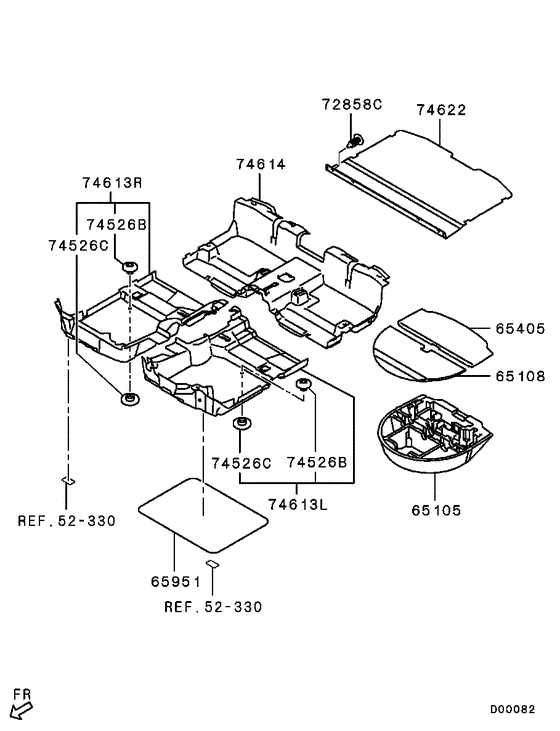 72858C
74622
74614
74613R
74526B
74526C
65405
65108
74526C
74526B
74613L
65105
REF.52-330
65951
REF.52-330
FR
D00082