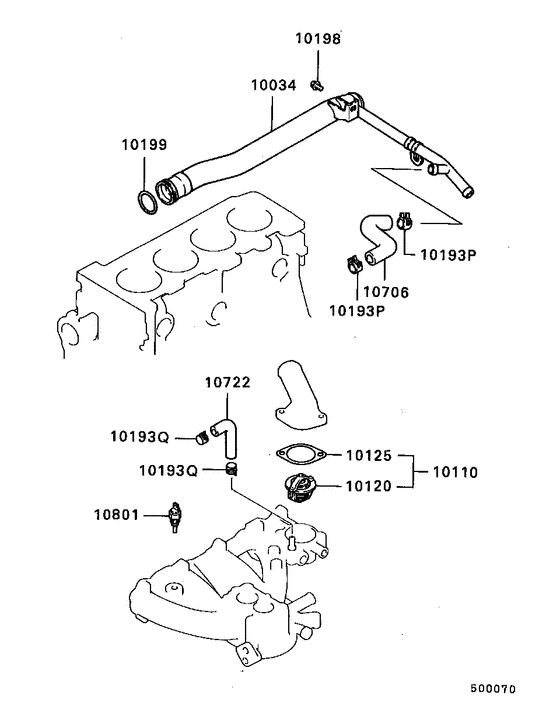 10198
10034
10199
10193P
10706
10193P
10722
10193Q
10193Q
10125
10120
10110
10801
500070