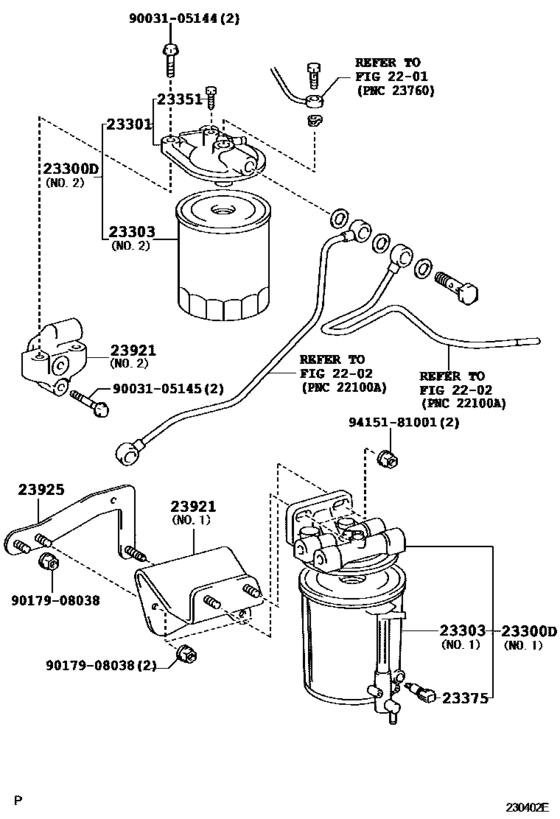 90031-05144(2)

REFER TO
FIG 22-01
(PNC 23760)

23351

23301

23300D
(NO. 2)

23303
(NO. 2)

23921
(NO. 2)

90031-05145(2)

REFER TO
FIG 22-02
(PNC 22100A)

REFER TO
FIG 22-02
(PNC 22100A)

94151-81001(2)

23925

23921
(NO. 1)

90179-08038

90179-08038(2)

23303
(NO. 1)

23300D
(NO. 1)

23375

P

230402E