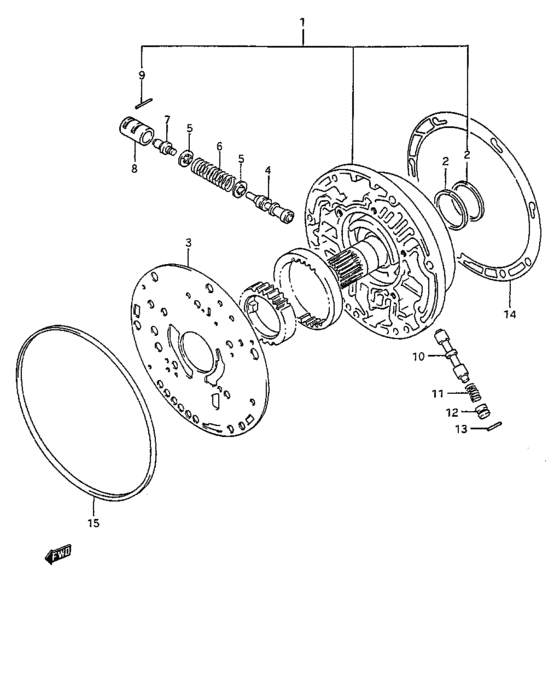 1
9
7
5
6
5
4
8
2
2
3
14
10
11
12
13
15
FWD