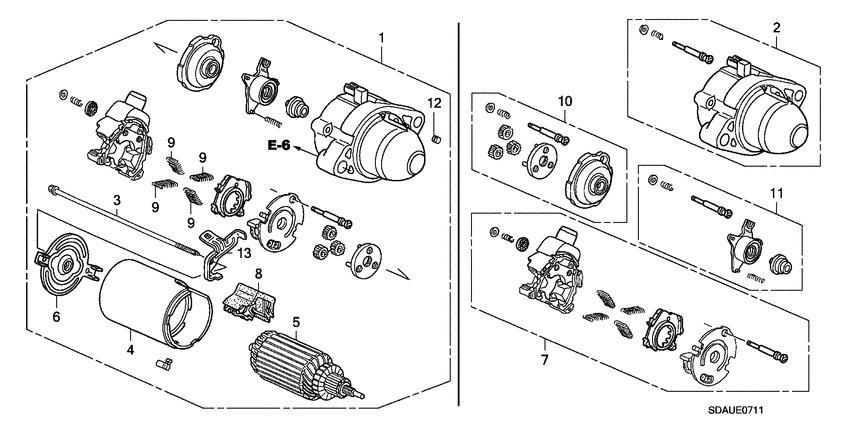 1
12
E-6
9
9
9
9
3
13
8
6
4
5
2
10
11
7
SDAUE0711