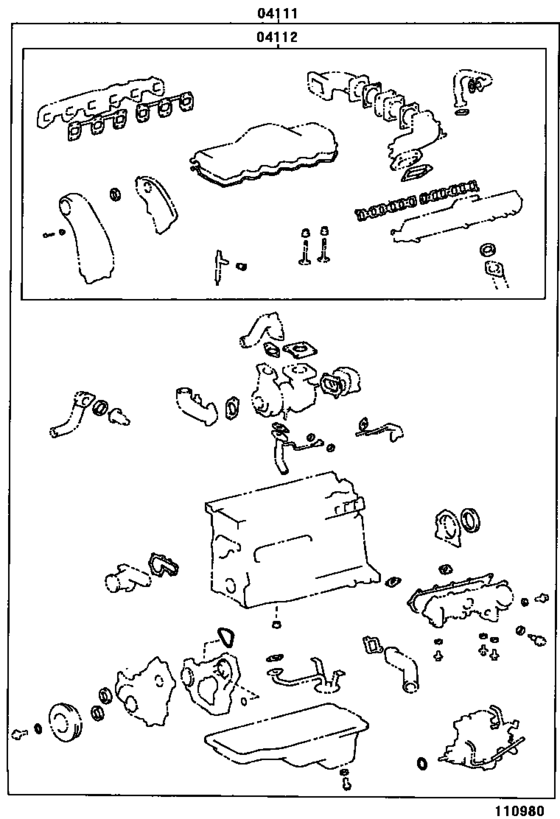 04111
04112
110980