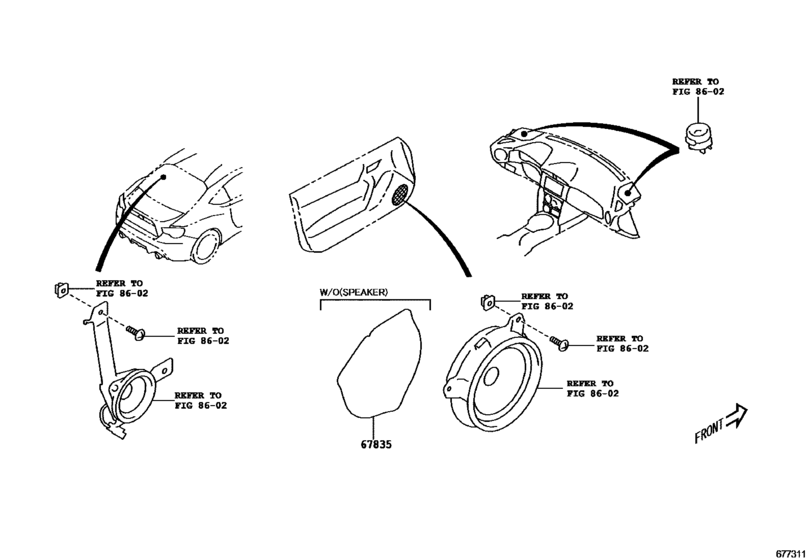 REFER TO
FIG 86-02

REFER TO
FIG 86-02

REFER TO
FIG 86-02

REFER TO
FIG 86-02

W/O(SPEAKER)

67835

REFER TO
FIG 86-02

REFER TO
FIG 86-02

REFER TO
FIG 86-02

FRONT

677311