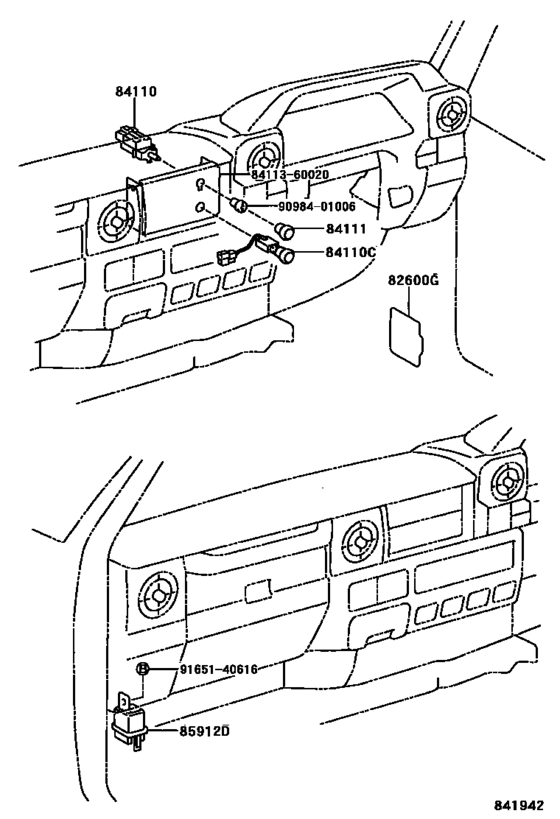 84110

84113-60020

90984-01006

84111

84110C

82600G

91651-40616

85912D

841942