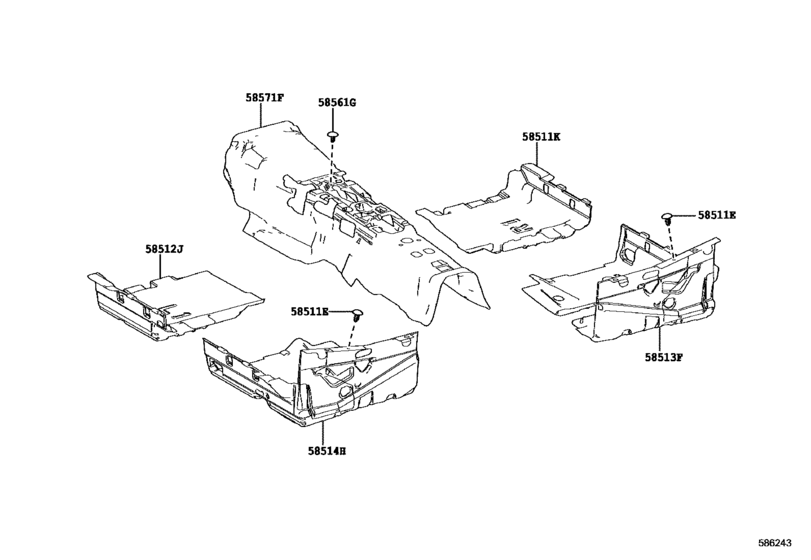 58571F
58561G
58511K
58511E
58512J
58511E
58513F
58514H
586243