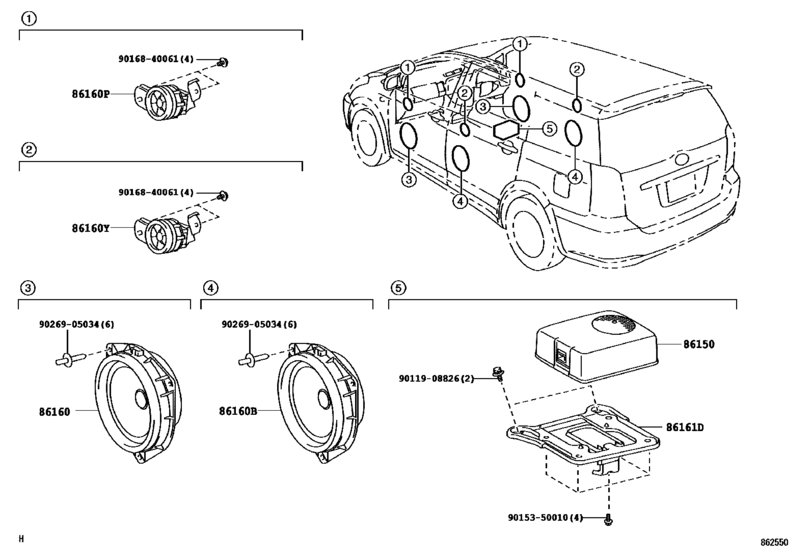 ①
90168-40061(4)
86160P

②
90168-40061(4)
86160Y

①
①
②
②
③
⑤
③
④
④

③
90269-05034(6)
86160

④
90269-05034(6)
86160B

⑤
86150
90119-08826(2)
86161D
90153-50010(4)

H

862550