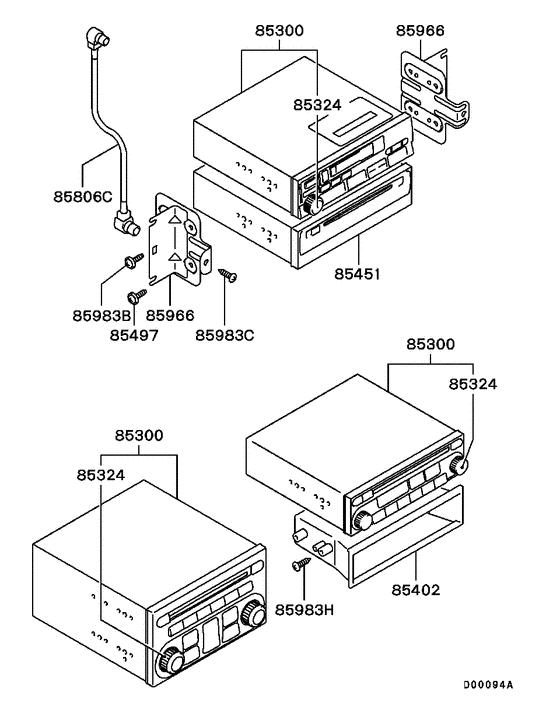 85300
85966
85324
85806C
85451
85983B
85966
85497
85983C
85300
85324
85300
85324
85983H
85402
D00094A