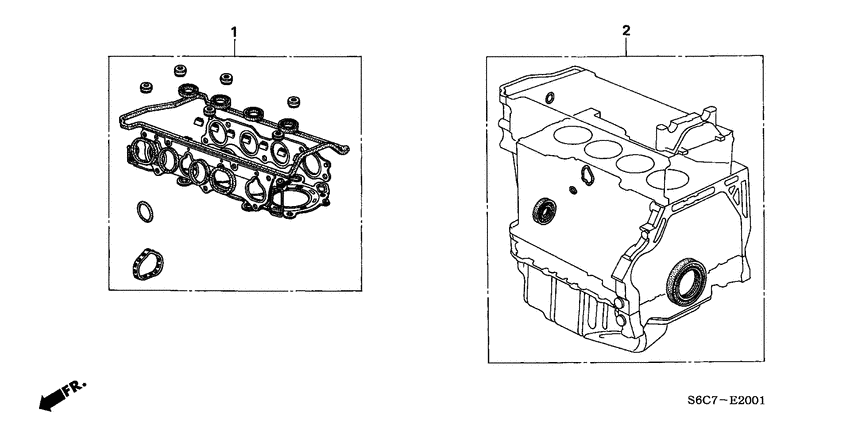 1

2

FR.

S6C7－E2001