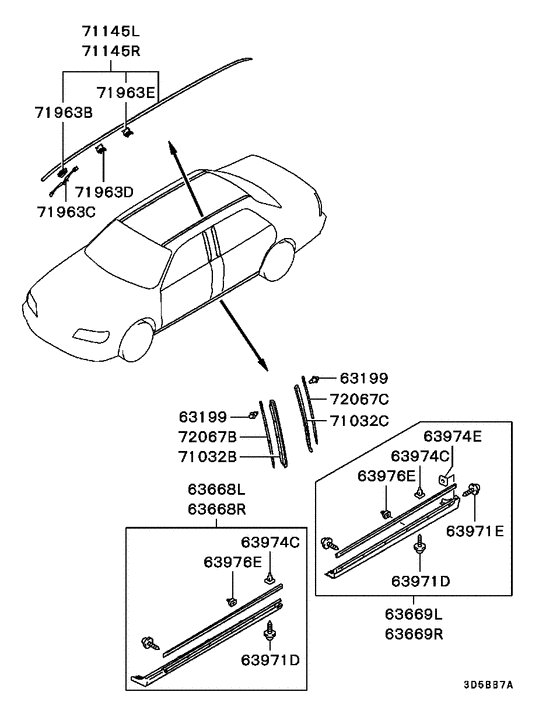 71145L
71145R
71963E
71963B
71963D
71963C
63199
72067C
71032C
63199
72067B
71032B
63974E
63974C
63976E
63971E
63971D
63669L
63669R
63668L
63668R
63974C
63976E
63971D
3D6B87A