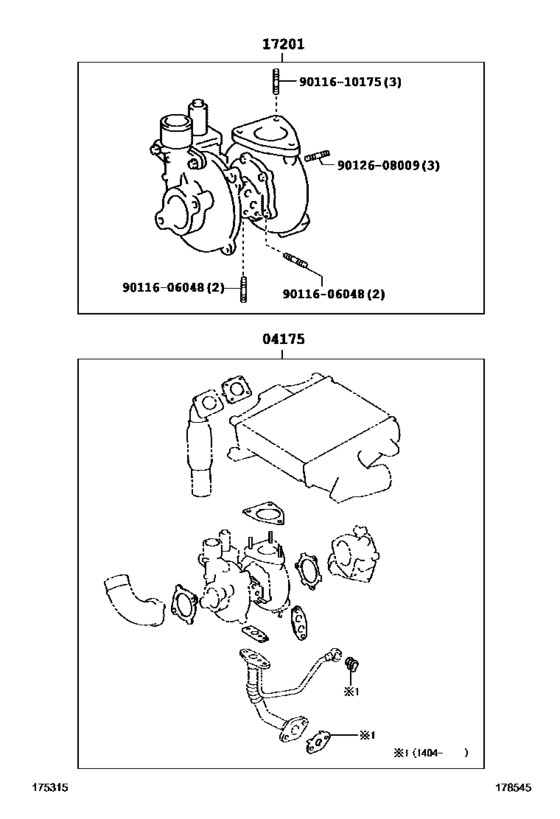 17201

90116-10175(3)

90126-08009(3)

90116-06048(2)

90116-06048(2)

04175

※1

※1

※1 (1404-　　)

175315

178545