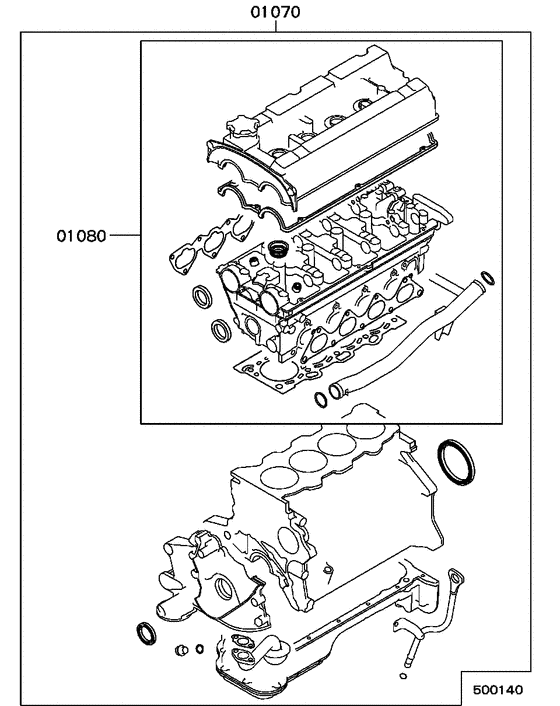 01070

01080

500140