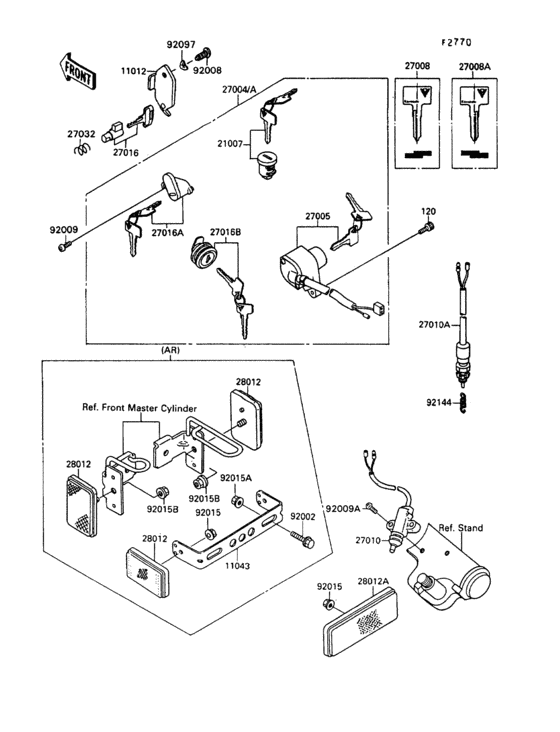 F2770

FRONT

92097
92008
11012
27004/A
27008
27008A
27032
27016
21007
92009
27016A
27016B
27005
120
27010A
92144

(AR)
28012
Ref. Front Master Cylinder
28012
92015A
92015B
92015B
92015
92002
28012
11043
92009A
27010
Ref. Stand
92015
28012A