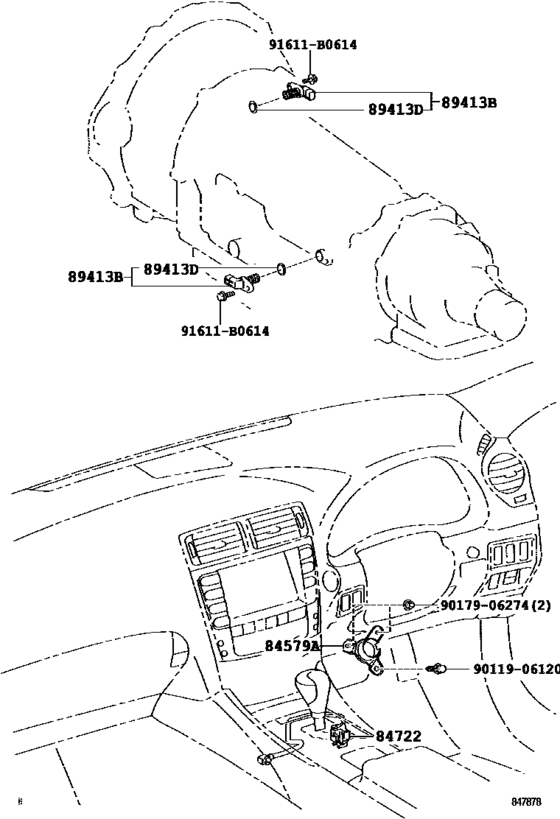 91611-B0614
89413D
89413B
89413B
89413D
91611-B0614
90179-06274(2)
84579A
90119-06120
84722
847878