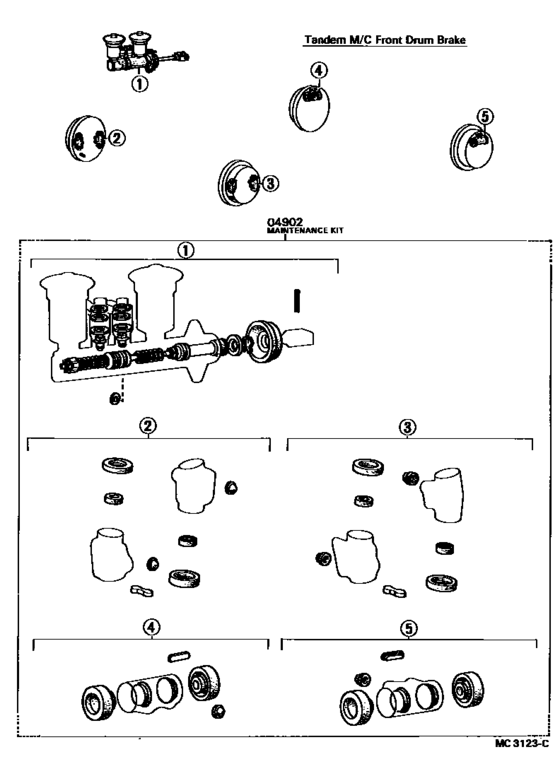 Tandem M/C Front Drum Brake

①

④

②

⑤

③

04902
MAINTENANCE KIT

①

②

③

④

⑤

MC 3123-C