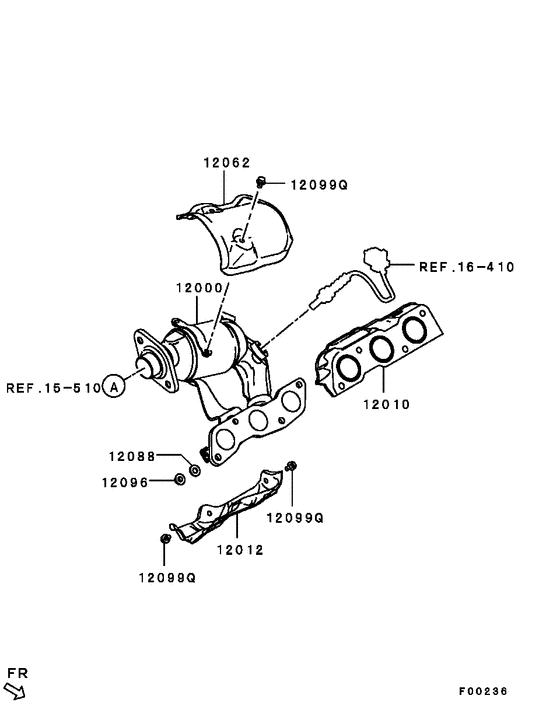 12062
12099Q
REF.16-410
12000
REF.15-510
A
12010
12088
12096
12099Q
12012
12099Q
FR
F00236