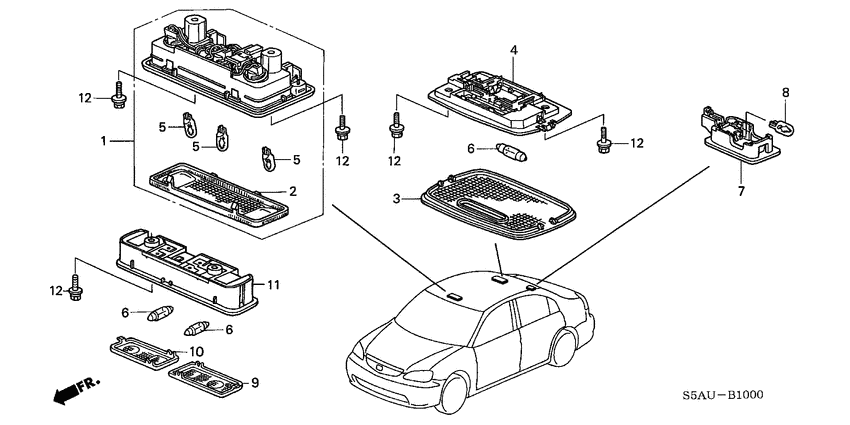 12
1
5
5
5
2
12
4
12
6
12
3
8
7
12
11
6
6
10
9
FR.
S5AU－B1000