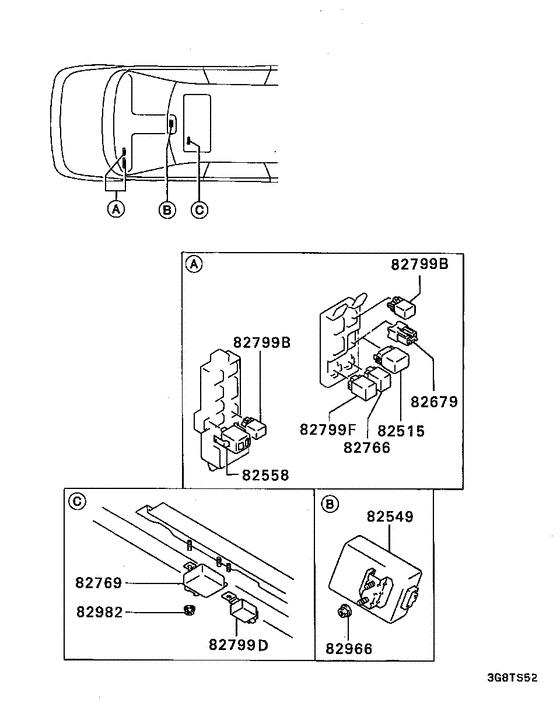 A B C

A
82799B
82799B
82679
82799F
82515
82766
82558

C
82769
82982
82799D

B
82549
82966

3G8TS52