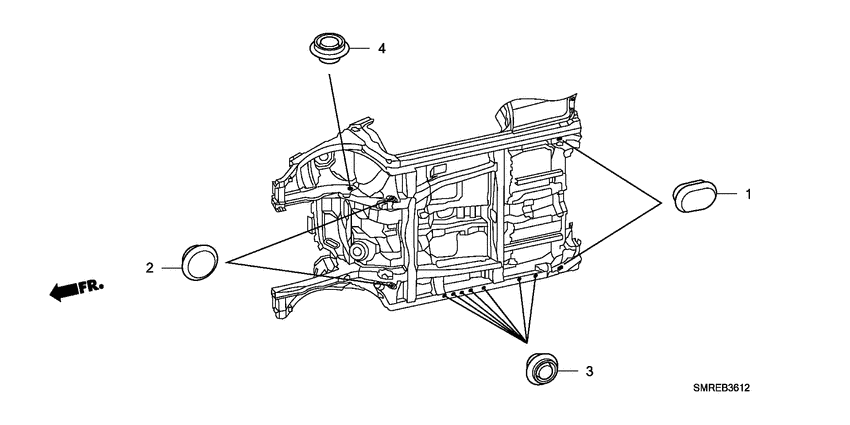 4

1

2

FR.

3

SMREB3612