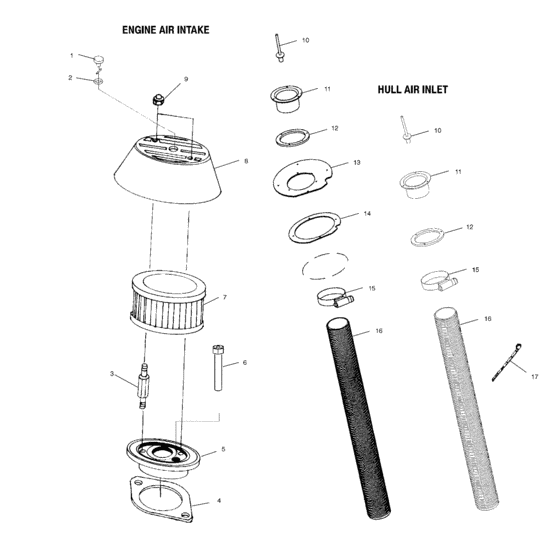 ENGINE AIR INTAKE

1
2
9
8
7
3
6
5
4

10
11
12
13
14
15
16

HULL AIR INLET

10
11
12
15
16
17