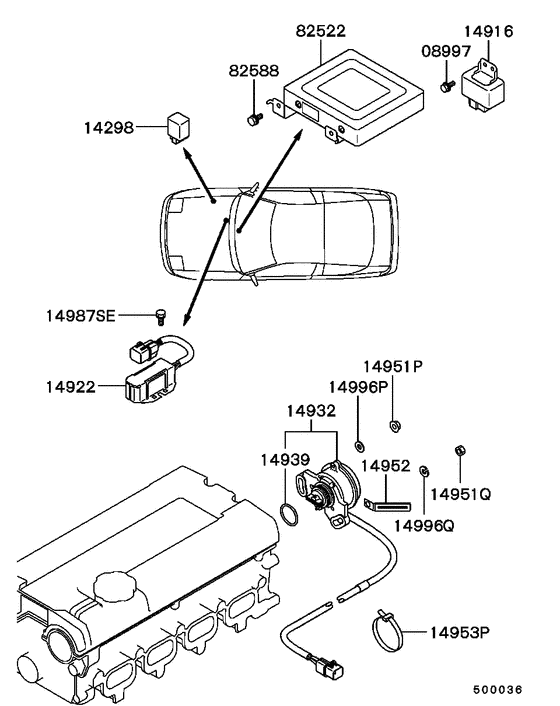 82522
14916
08997
82588
14298
14987SE
14922
14951P
14996P
14932
14939
14952
14951Q
14996Q
14953P
500036