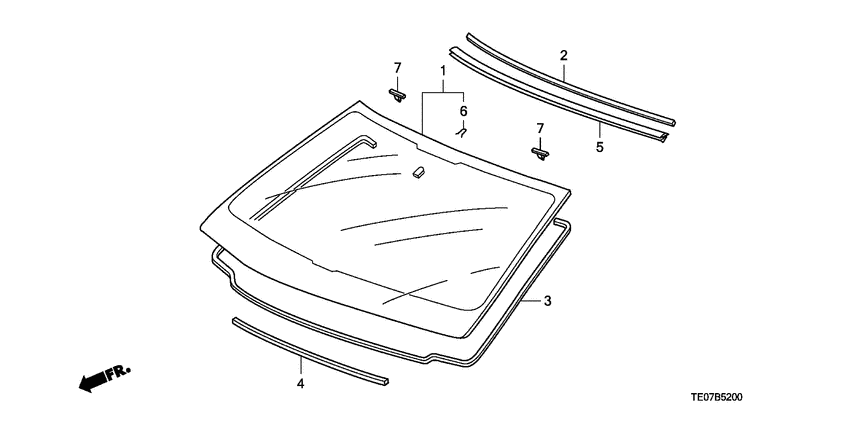 7
1
2
6
7
5
3
4
FR.
TE07B5200