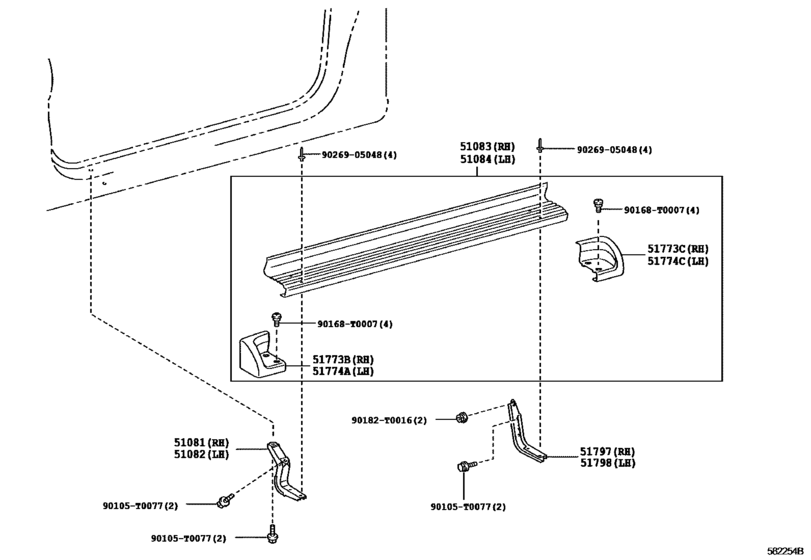 90269-05048(4)
51083(RH)
51084(LH)
90269-05048(4)
90168-T0007(4)
51773C(RH)
51774C(LH)
90168-T0007(4)
51773B(RH)
51774A(LH)
90182-T0016(2)
51081(RH)
51082(LH)
51797(RH)
51798(LH)
90105-T0077(2)
90105-T0077(2)
90105-T0077(2)
582254B