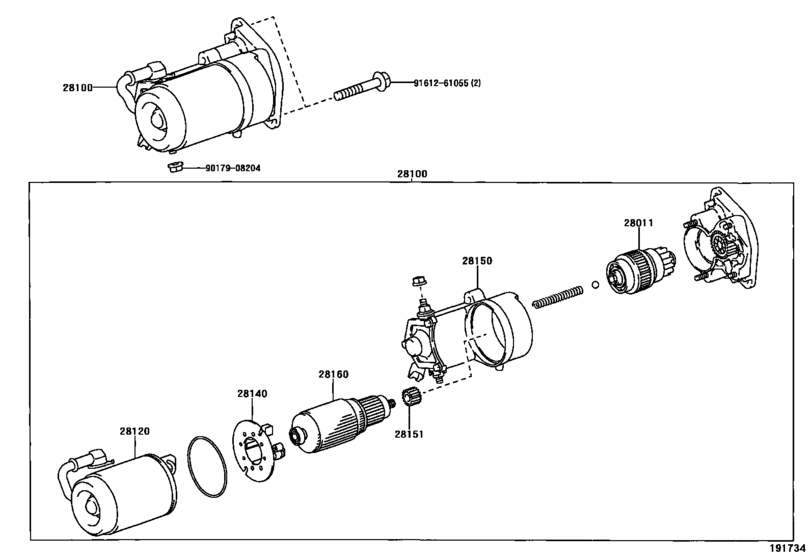 28100
91612-61055 (2)
90179-08204
28100
28011
28150
28160
28140
28151
28120
191734