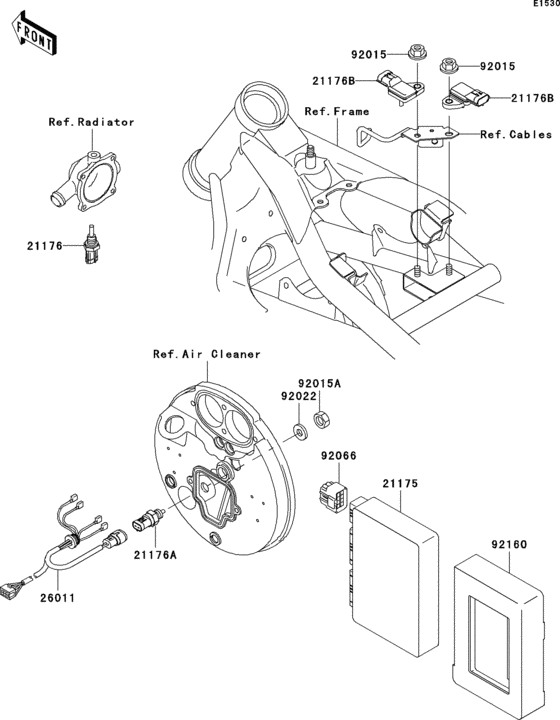 E1530

FRONT

92015
92015
21176B
21176B
Ref.Radiator
Ref.Frame
Ref.Cables
21176
Ref.Air Cleaner
92015A
92022
92066
21175
92160
21176A
26011