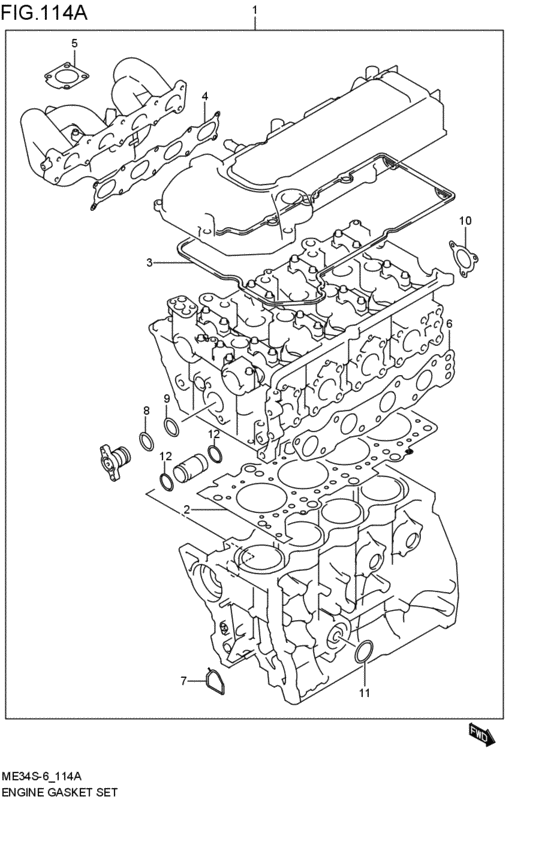 FIG.114A

1

5

4

10

3

6

8

9

12

12

2

7

11

FWD

ME34S-6_114A
ENGINE GASKET SET