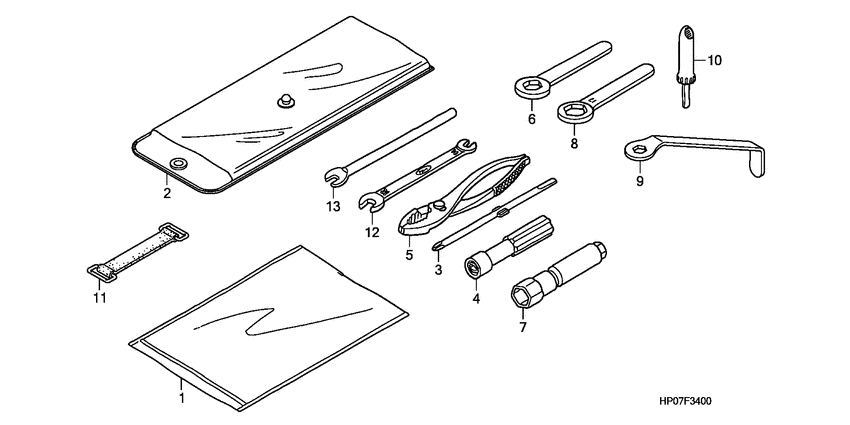 10
6
8
9
2
13
12
5
3
11
4
7
1
HP07F3400