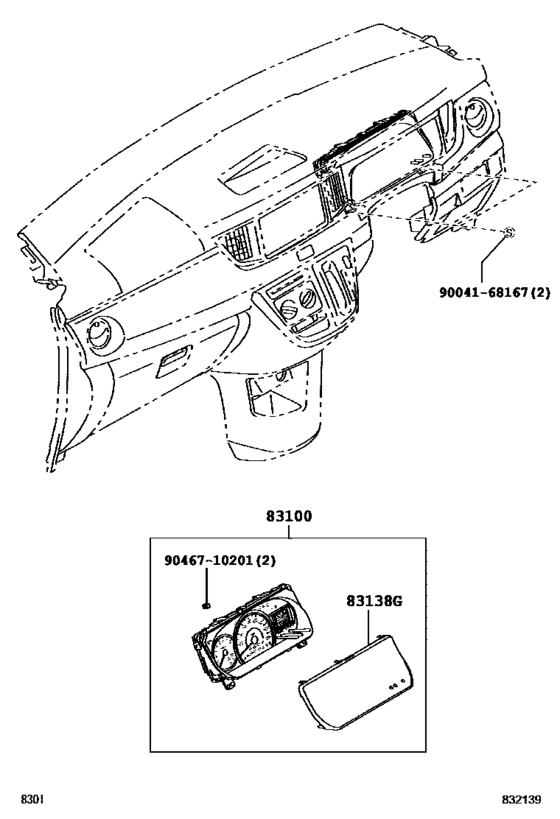 90041-68167(2)

83100

90467-10201(2)

83138G

8301

832139