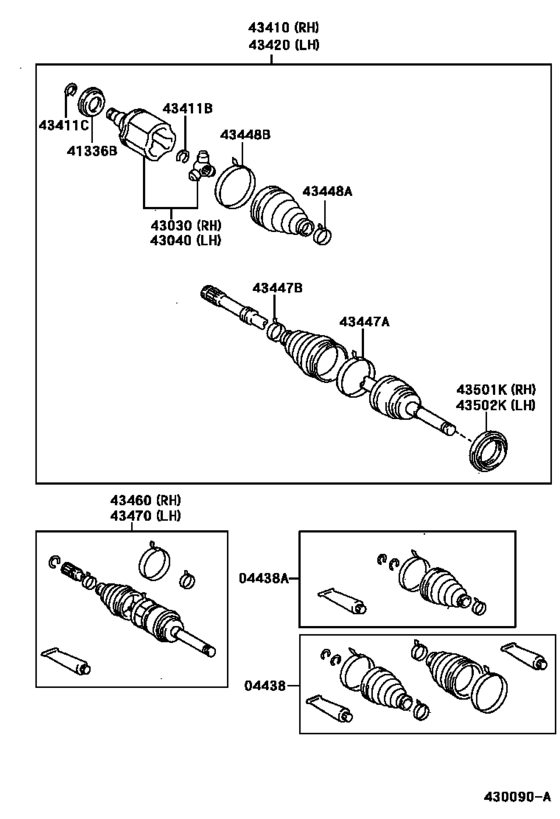 43410 (RH)
43420 (LH)

43411C
41336B
43411B
43448B
43448A
43030 (RH)
43040 (LH)
43447B
43447A
43501K (RH)
43502K (LH)

43460 (RH)
43470 (LH)

04438A
04438

430090-A