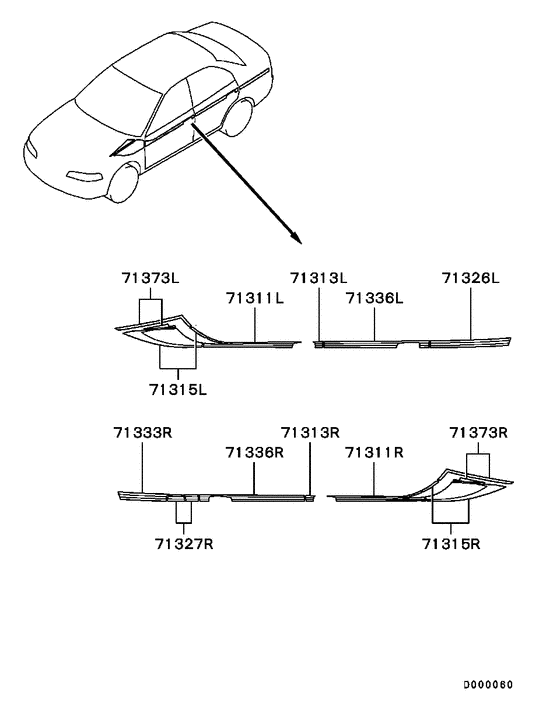 71373L
71311L
71313L
71336L
71326L
71315L

71333R
71336R
71313R
71311R
71373R
71327R
71315R

D000060