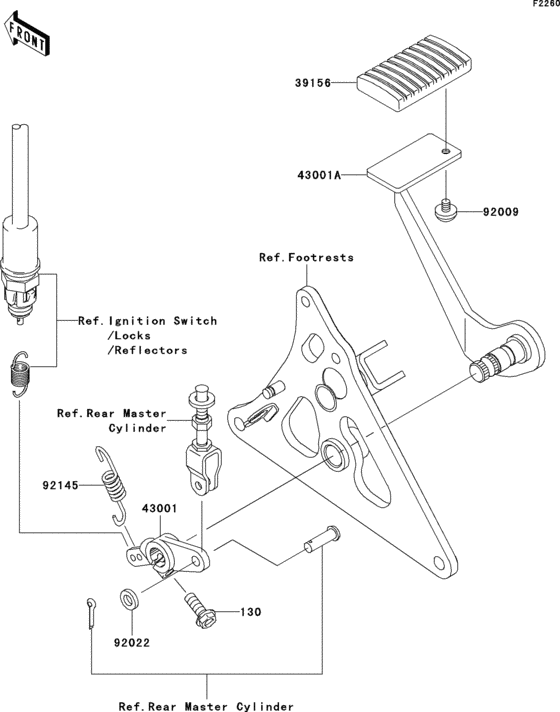 F2260

FRONT

39156

43001A

92009

Ref.Footrests

Ref.Ignition Switch
/Locks
/Reflectors

Ref.Rear Master
Cylinder

92145

43001

130

92022

Ref.Rear Master Cylinder