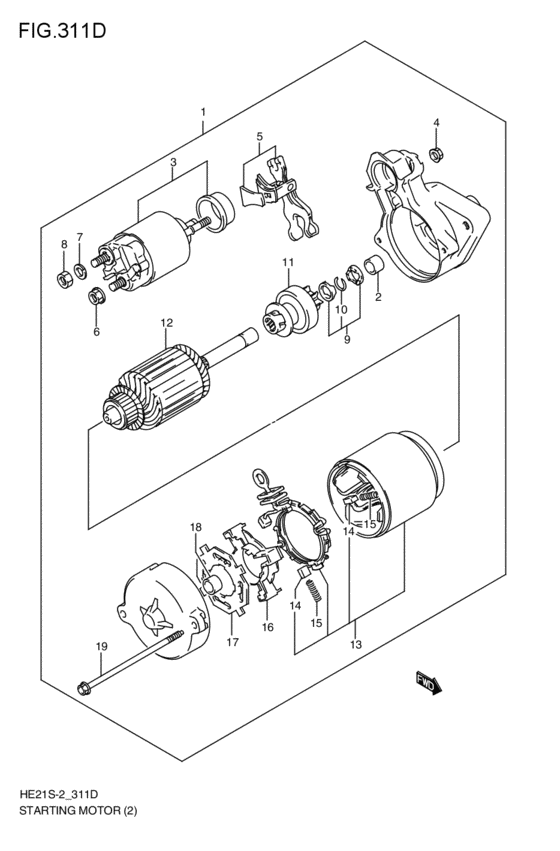 FIG.311D

1
3
5
4
8
7
6
11
10
9
2
12
18
17
16
14
15
14
15
13
19
FWD

HE21S-2_311D
STARTING MOTOR (2)