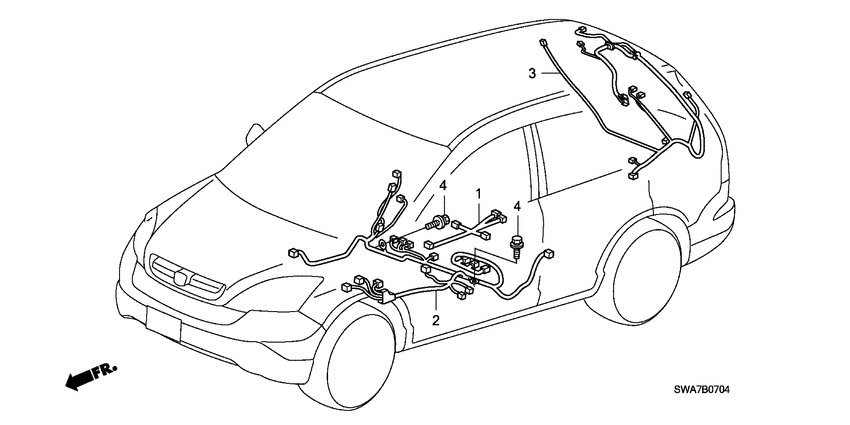 3
4
1
4
2
FR.
SWA7B0704